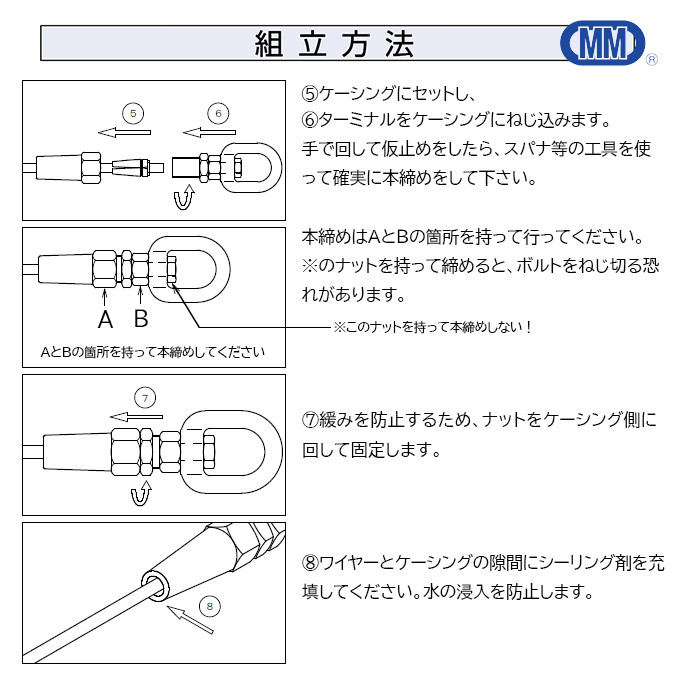 組立方法

MM ®

⑤ ⑥

⑤ケーシングにセットし、
⑥ターミナルをケーシングにねじ込みます。
手で回して仮止めをしたら、スパナ等の工具を使って確実に本締めをして下さい。

A B

AとBの箇所を持って本締めしてください

本締めはAとBの箇所を持って行ってください。
※のナットを持って締めると、ボルトをねじ切る恐れがあります。

※このナットを持って本締めしない！

⑦

⑦緩みを防止するため、ナットをケーシング側に回して固定します。

⑧

⑧ワイヤーとケーシングの隙間にシーリング剤を充填してください。水の浸入を防止します。