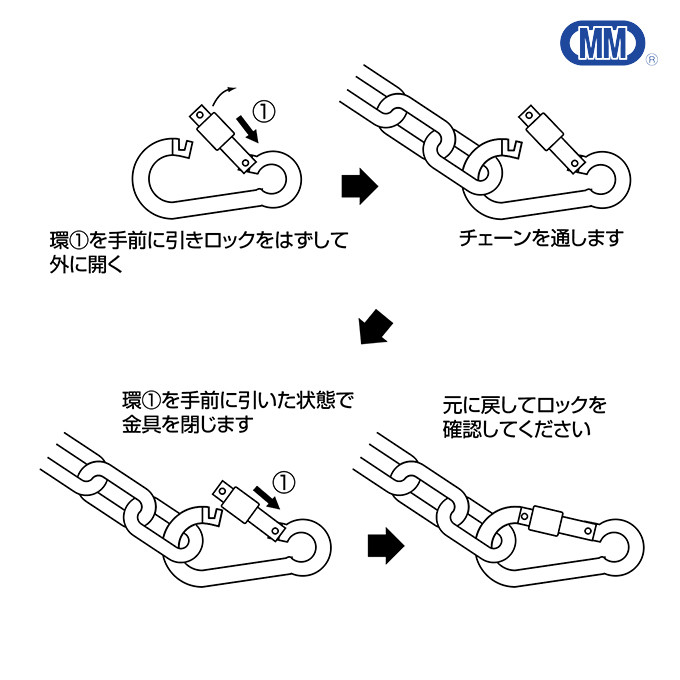 MM ®

①

環①を手前に引きロックをはずして外に開く

チェーンを通します

環①を手前に引いた状態で金具を閉じます

①

元に戻してロックを確認してください